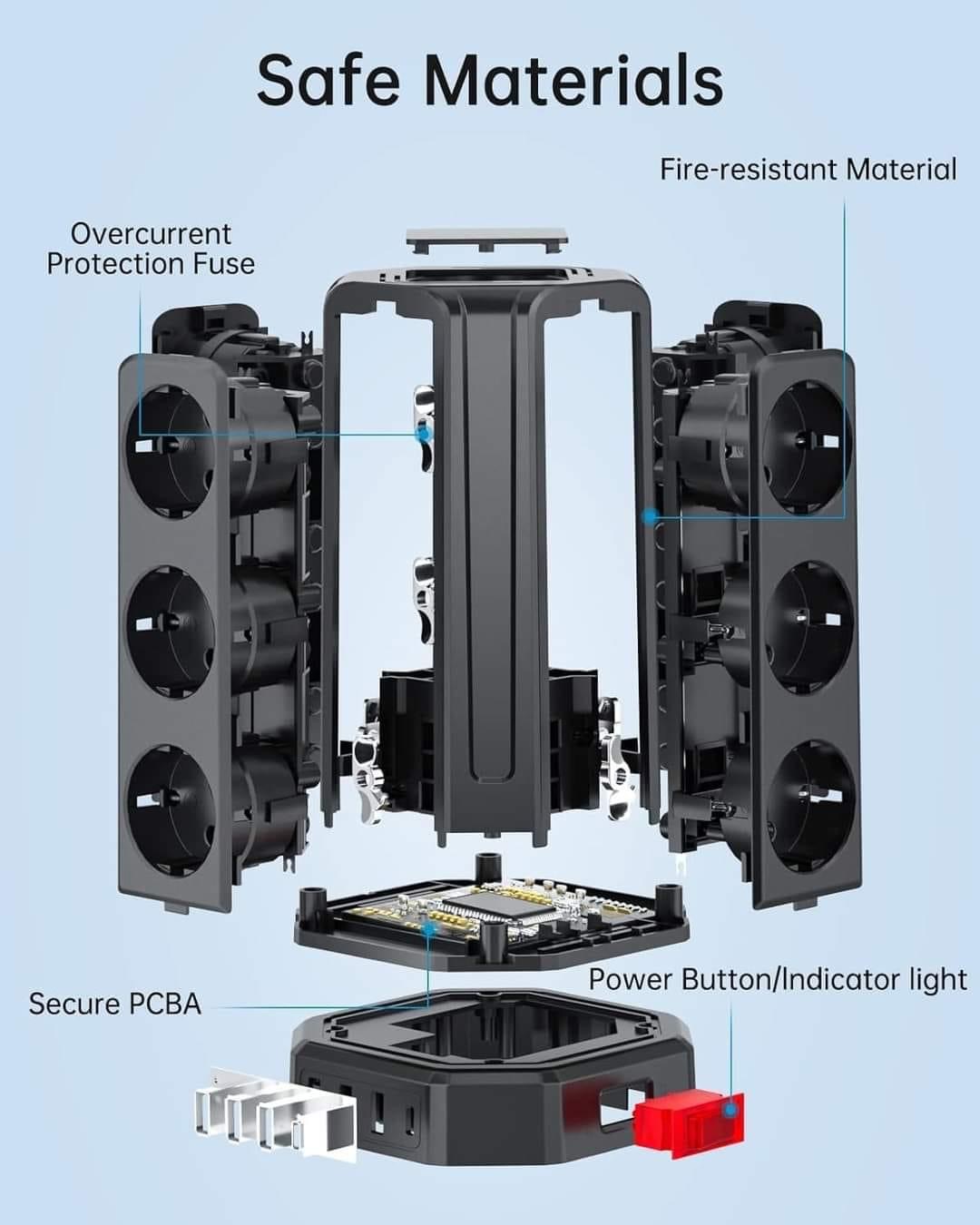 Safe Materials

Fire-resistant Material

Overcurrent Protection Fuse

Secure PCBA

Power Button/Indicator light